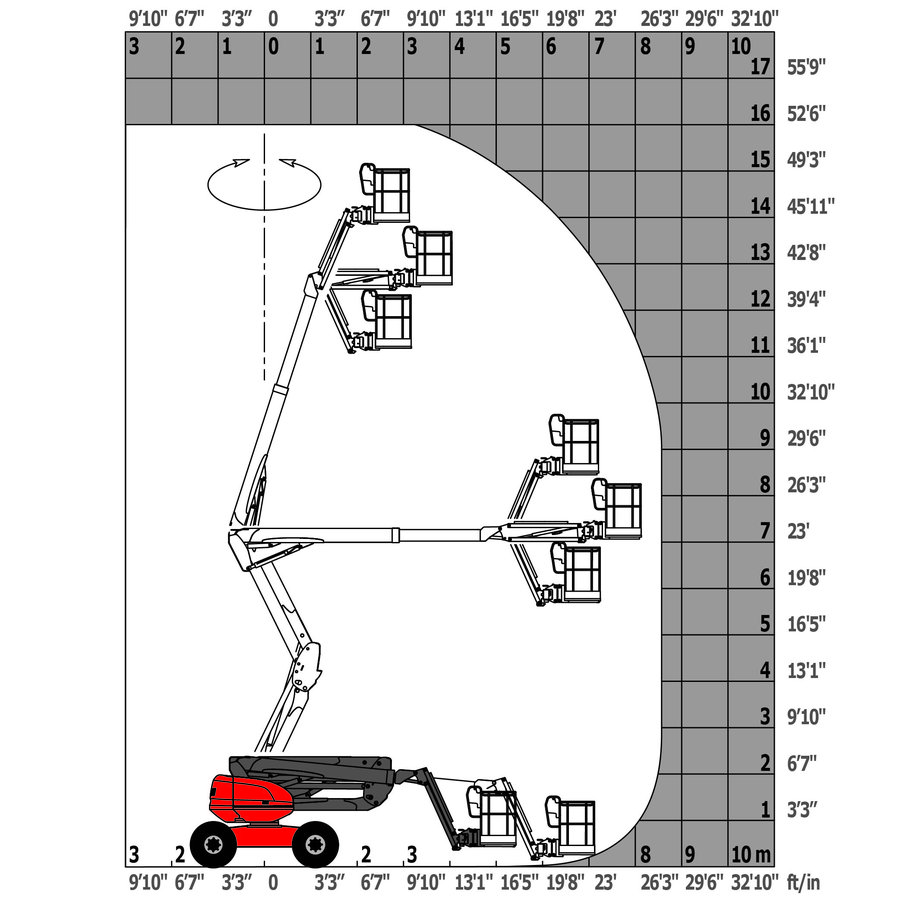 9'10" 6'7" 3'3" 0 3'3" 6'7" 9'10" 13'1" 16'5" 19'8" 23' 26'3" 29'6" 32'10"

3 2 1 0 1 2 3 4 5 6 7 8 9 10

17 55'9"
16 52'6"
15 49'3"
14 45'11"
13 42'8"
12 39'4"
11 36'1"
10 32'10"
9 29'6"
8 26'3"
7 23'
6 19'8"
5 16'5"
4 13'1"
3 9'10"
2 6'7"
1 3'3"

3 2 2 3 8 9 10 m

9'10" 6'7" 3'3" 0 3'3" 6'7" 9'10" 13'1" 16'5" 19'8" 23' 26'3" 29'6" 32'10" ft/in